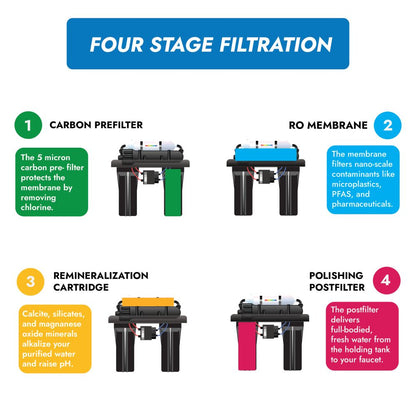 FOUR STAGE FILTRATION

1 CARBON PREFILTER

The 5 micron carbon pre- filter protects the membrane by removing chlorine.

RO MEMBRANE 2

The membrane filters nano-scale contaminants like microplastics, PFAS, and pharmaceuticals.

3 REMINERALIZATION CARTRIDGE

Calcite, silicates, and magnanese oxide minerals alkalize your purified water and raise pH.

POLISHING POSTFILTER 4

The postfilter delivers full-bodied, fresh water from the holding tank to your faucet.