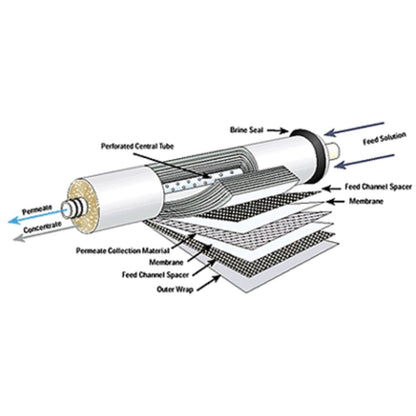 Brine Seal
Feed Solution
Perforated Central Tube
Feed Channel Spacer
Membrane
Permeate
Concentrate
Permeate Collection Material
Membrane
Feed Channel Spacer
Outer Wrap