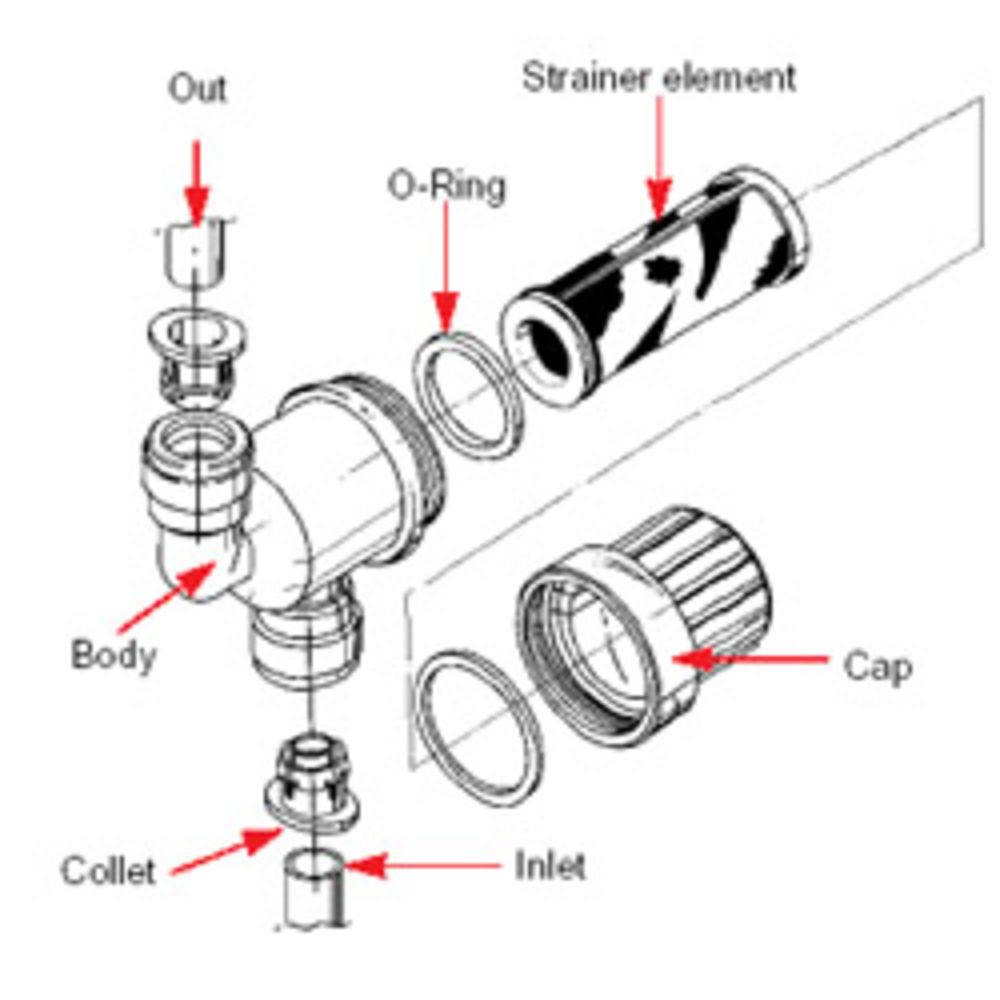 Out

Strainer element

O-Ring

Body

Cap

Collet

Inlet