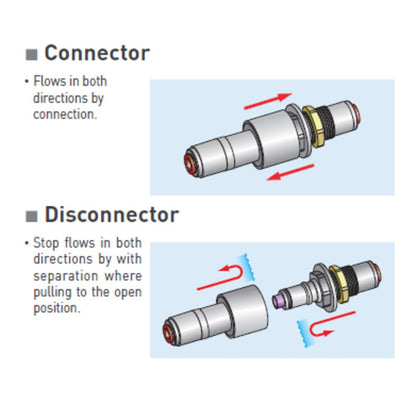 ■ Connector

• Flows in both directions by connection.

■ Disconnector

• Stop flows in both directions by with separation where pulling to the open position.