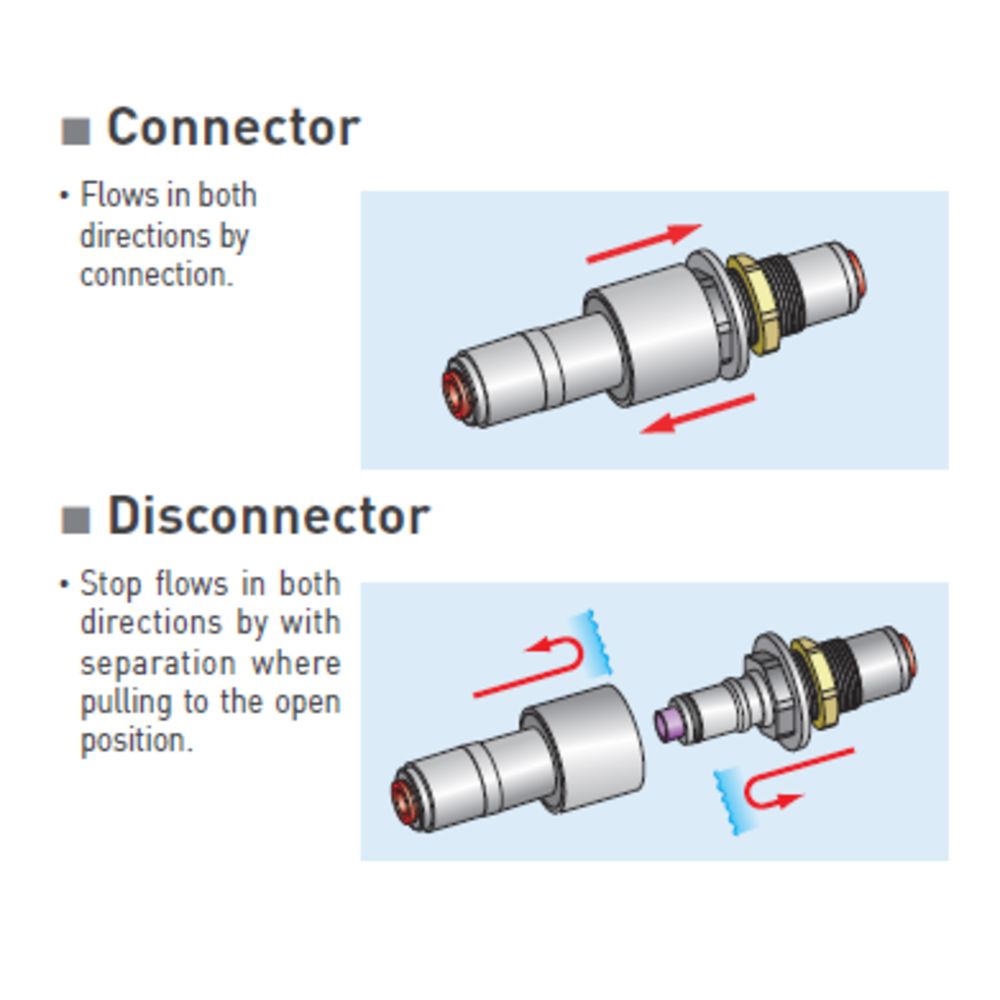 ■ Connector

• Flows in both directions by connection.

■ Disconnector

• Stop flows in both directions by with separation where pulling to the open position.